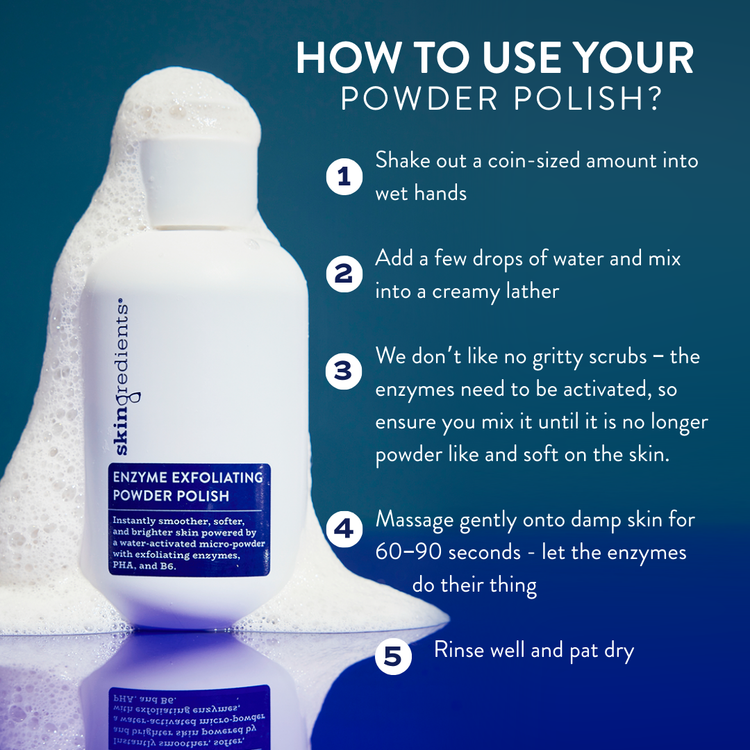 HOW TO USE YOUR POWDER POLISH?

1 Shake out a coin-sized amount into wet hands

2 Add a few drops of water and mix into a creamy lather

3 We don't like no gritty scrubs – the enzymes need to be activated, so ensure you mix it until it is no longer powder like and soft on the skin.

4 Massage gently onto damp skin for 60–90 seconds - let the enzymes do their thing

5 Rinse well and pat dry

skingredients®

ENZYME EXFOLIATING POWDER POLISH

Instantly smoother, softer, and brighter skin powered by a water-activated micro-powder with exfoliating enzymes, PHA, and B6.